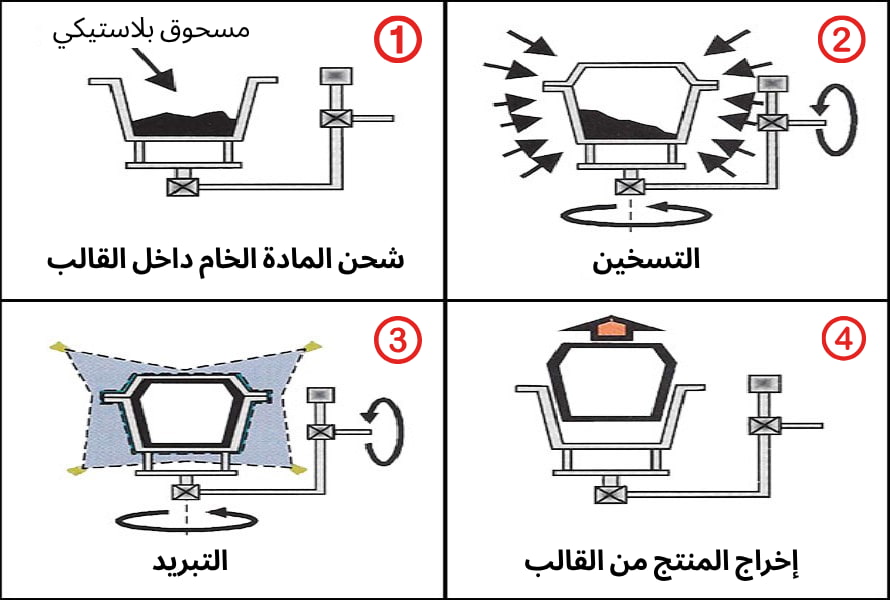 1
مسحوق بلاستيكي
شحن المادة الخام داخل القالب

2
التسخين

3
التبريد

4
إخراج المنتج من القالب